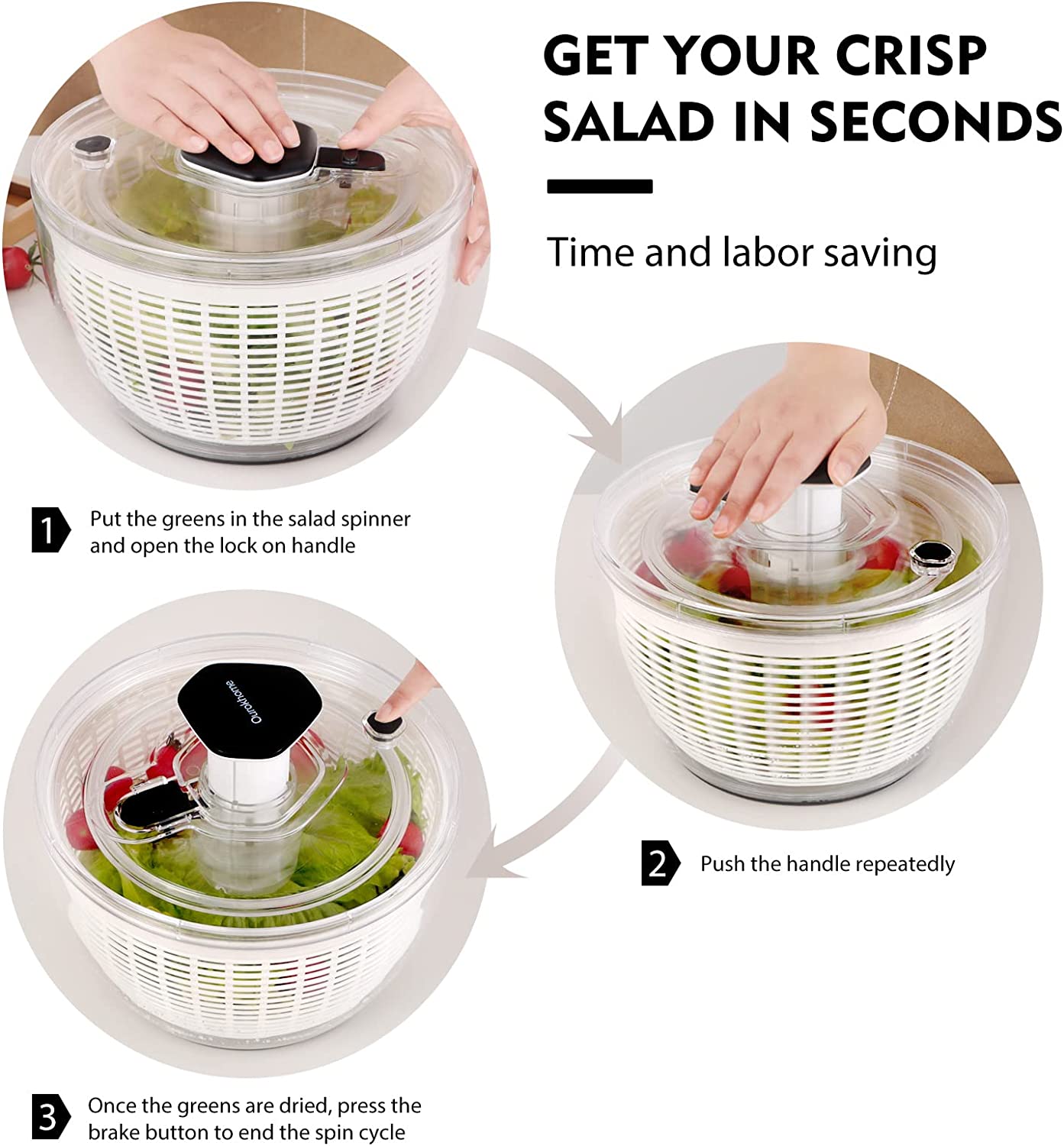 GET YOUR CRISP SALAD IN SECONDS

Time and labor saving

1 Put the greens in the salad spinner and open the lock on handle

2 Push the handle repeatedly

Ourokhome

3 Once the greens are dried, press the brake button to end the spin cycle