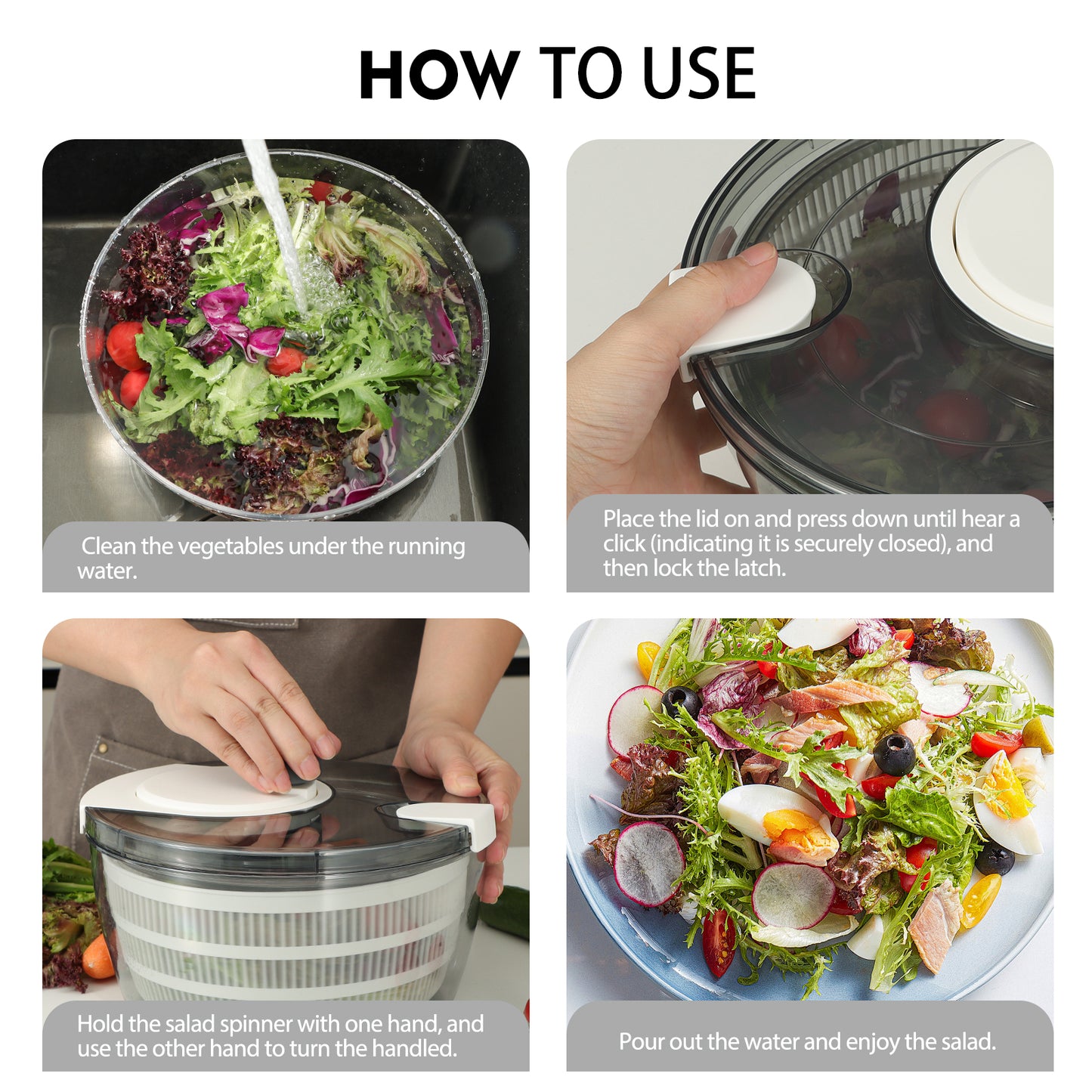 HOW TO USE

Clean the vegetables under the running water.

Place the lid on and press down until hear a click (indicating it is securely closed), and then lock the latch.

Hold the salad spinner with one hand, and use the other hand to turn the handled.

Pour out the water and enjoy the salad.