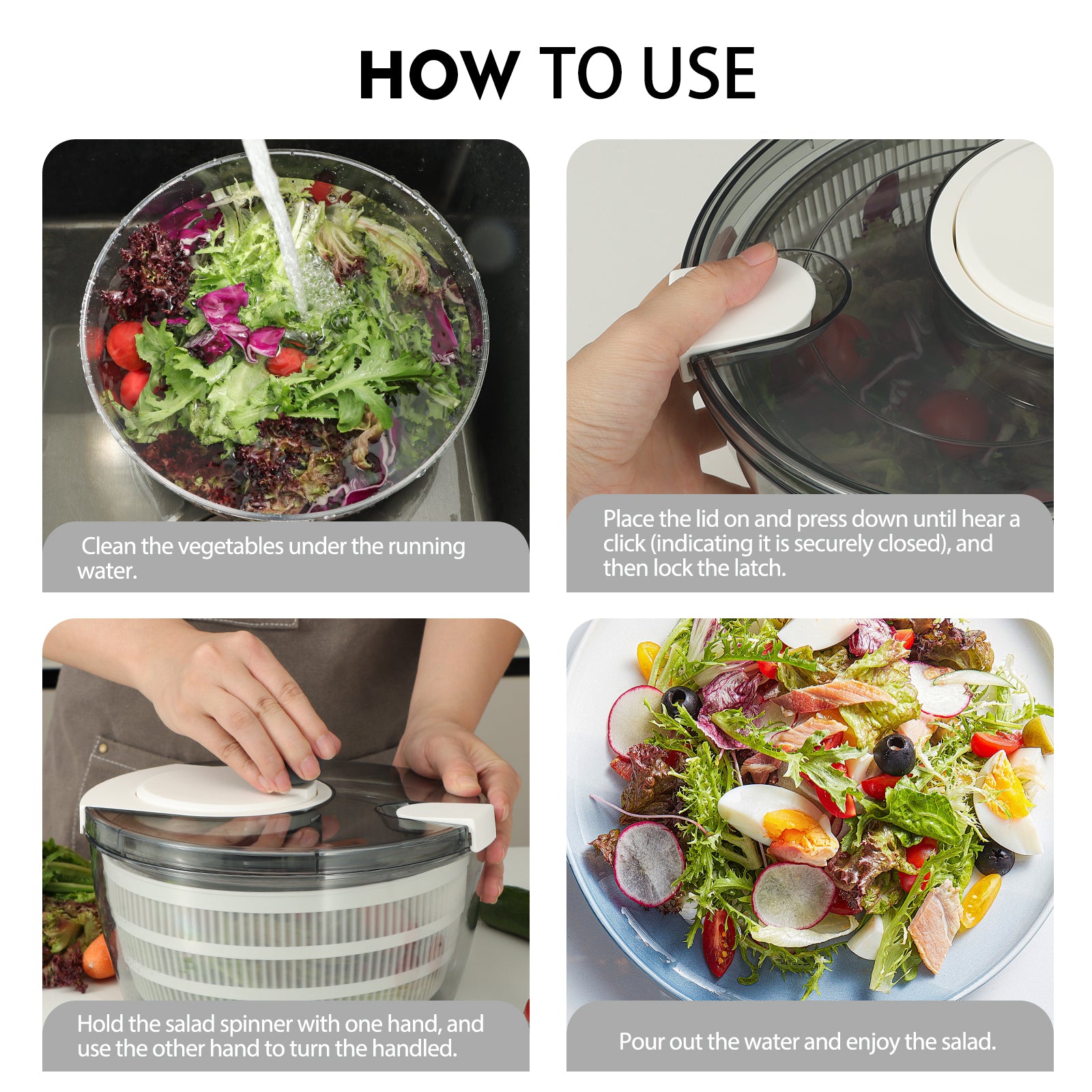 HOW TO USE

Clean the vegetables under the running water.

Place the lid on and press down until hear a click (indicating it is securely closed), and then lock the latch.

Hold the salad spinner with one hand, and use the other hand to turn the handled.

Pour out the water and enjoy the salad.