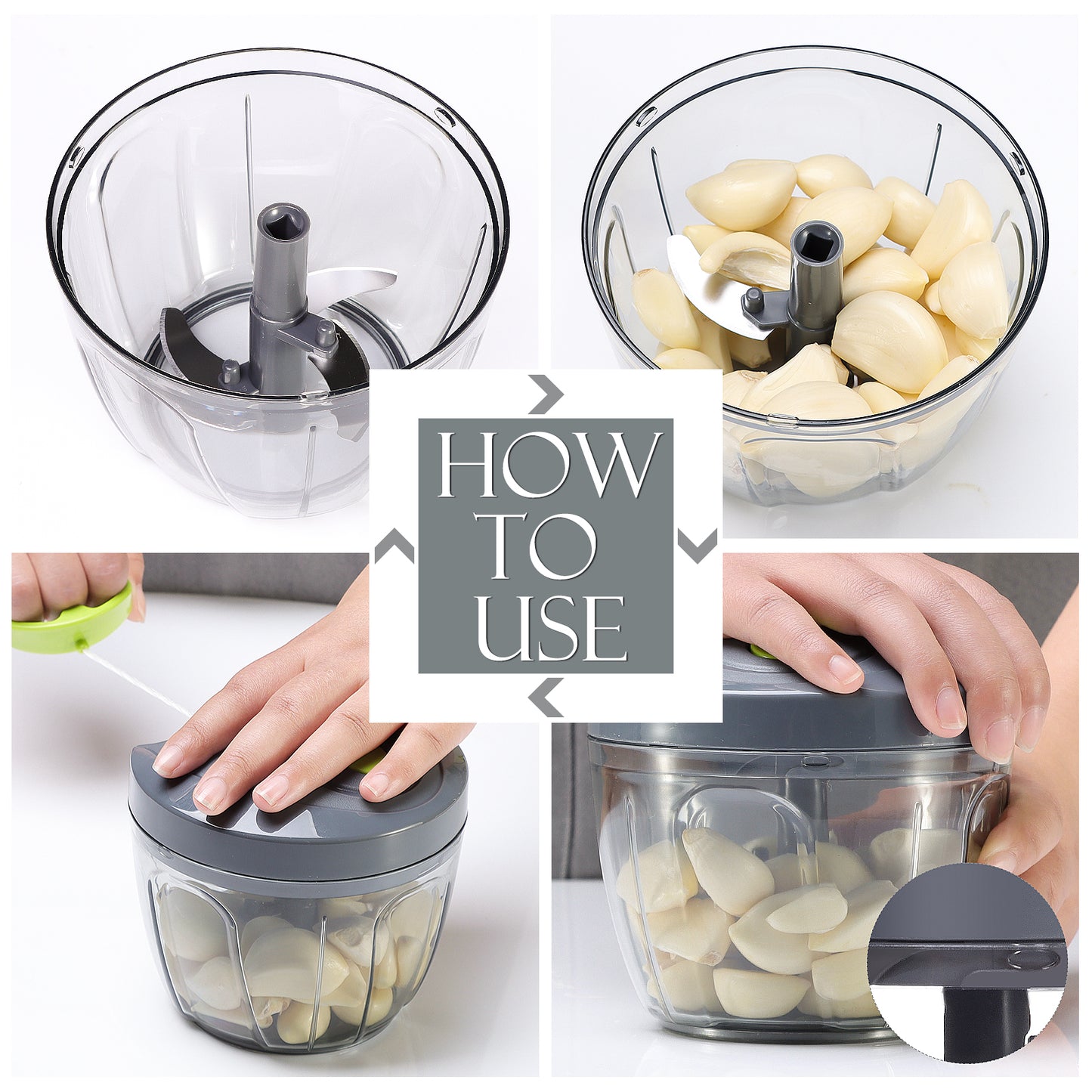 HOW
TO
USE