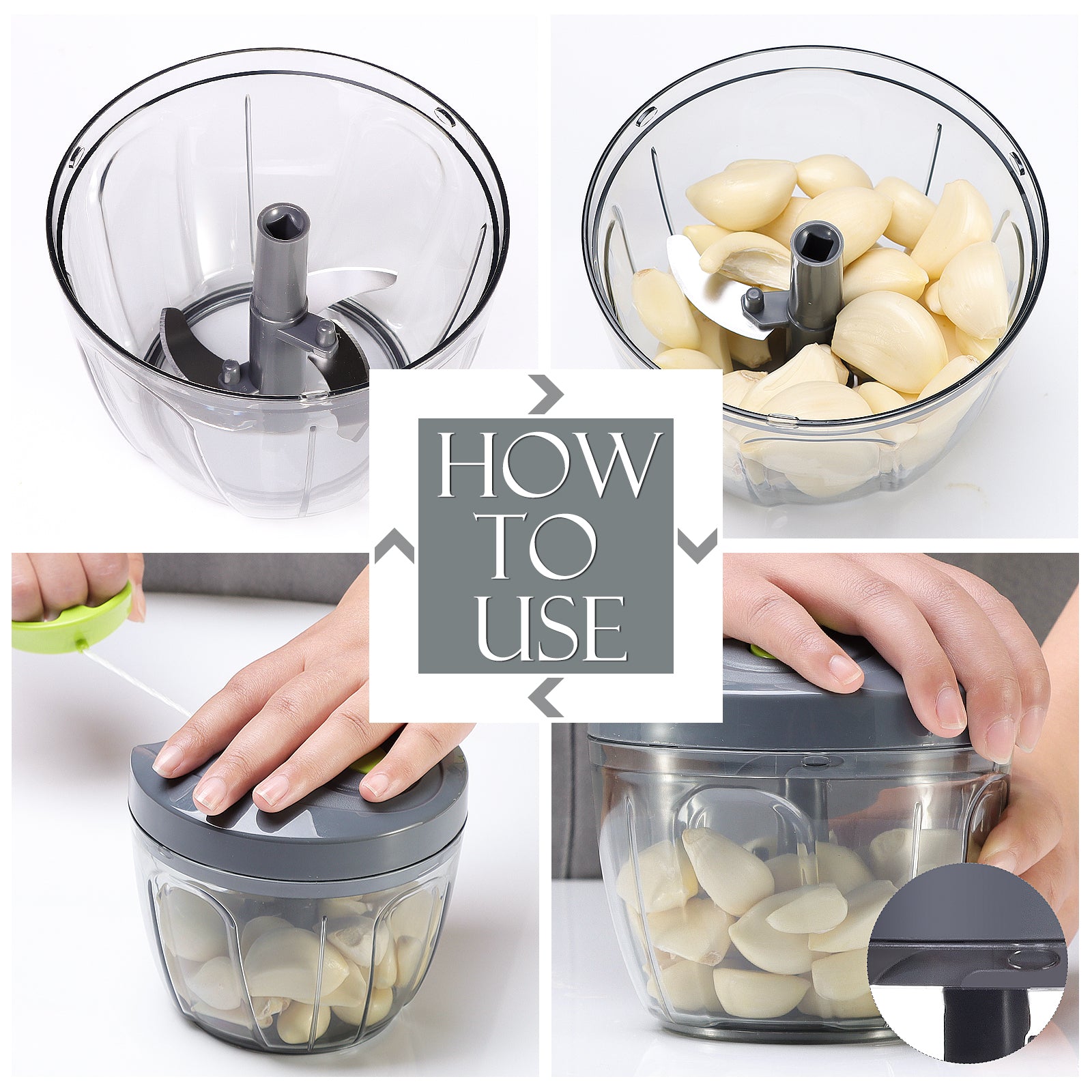 HOW
TO
USE