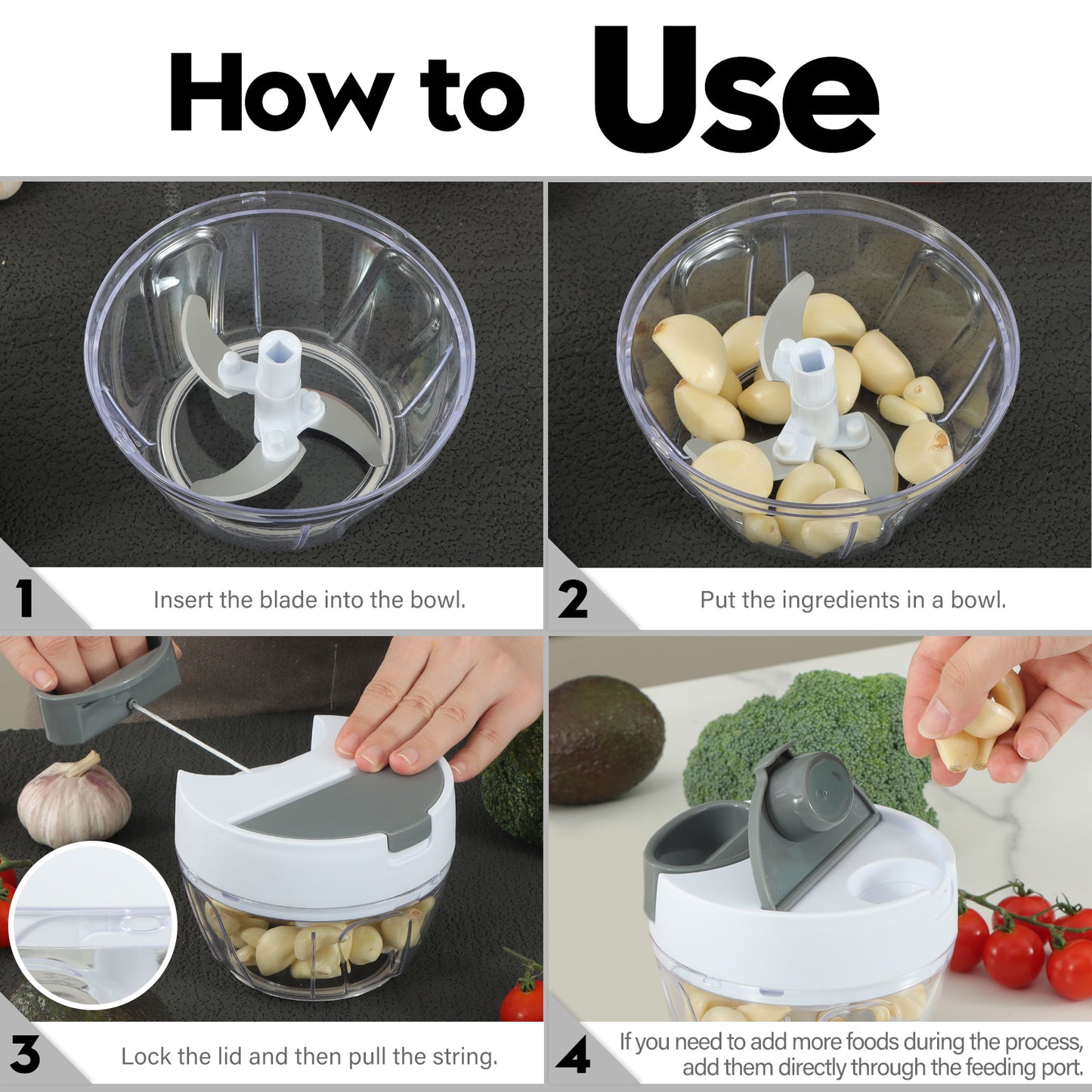 How to Use

1
Insert the blade into the bowl.

2
Put the ingredients in a bowl.

3
Lock the lid and then pull the string.

4
If you need to add more foods during the process, add them directly through the feeding port.