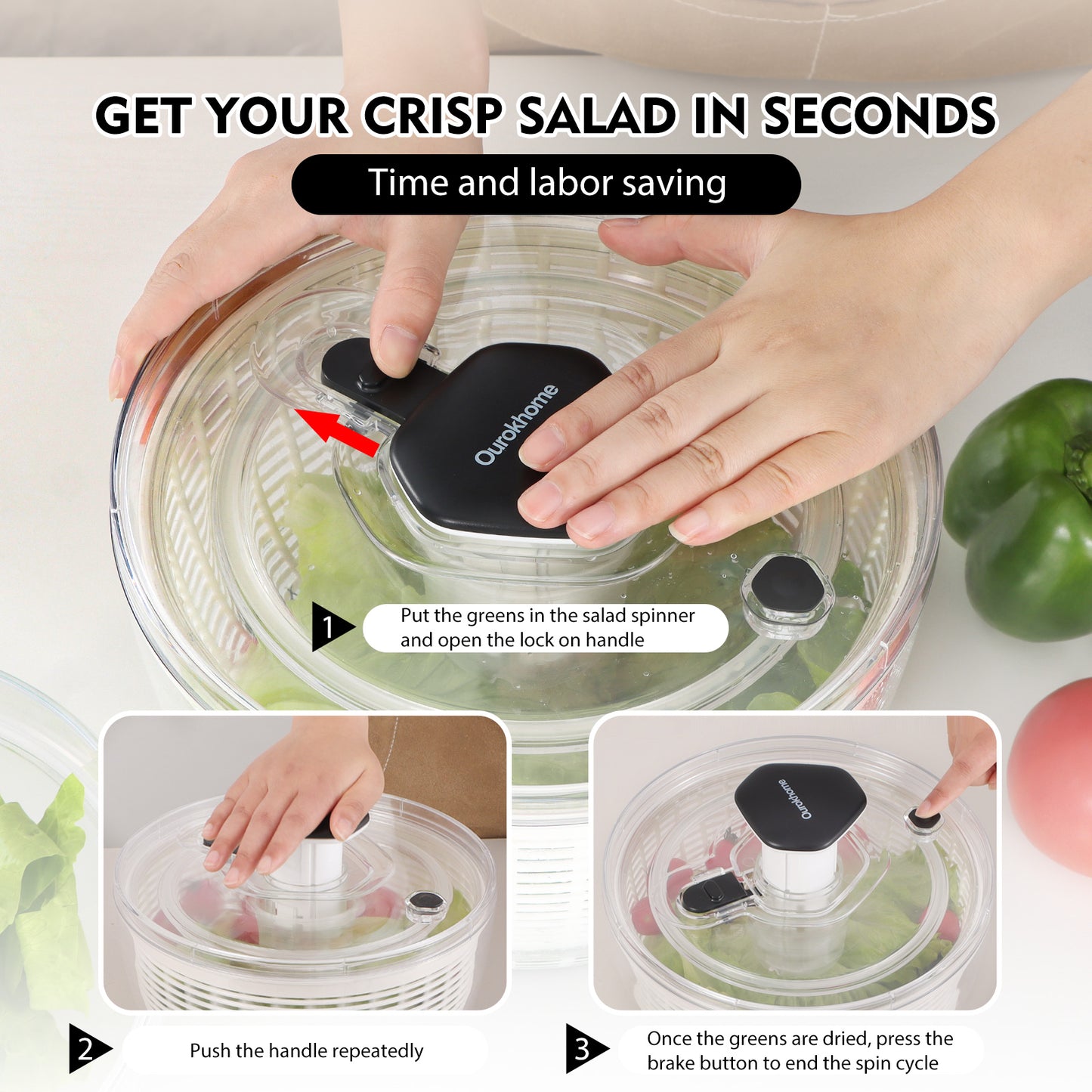 GET YOUR CRISP SALAD IN SECONDS

Time and labor saving

Ourokhome

1 Put the greens in the salad spinner and open the lock on handle

Ourokhome

2 Push the handle repeatedly

3 Once the greens are dried, press the brake button to end the spin cycle