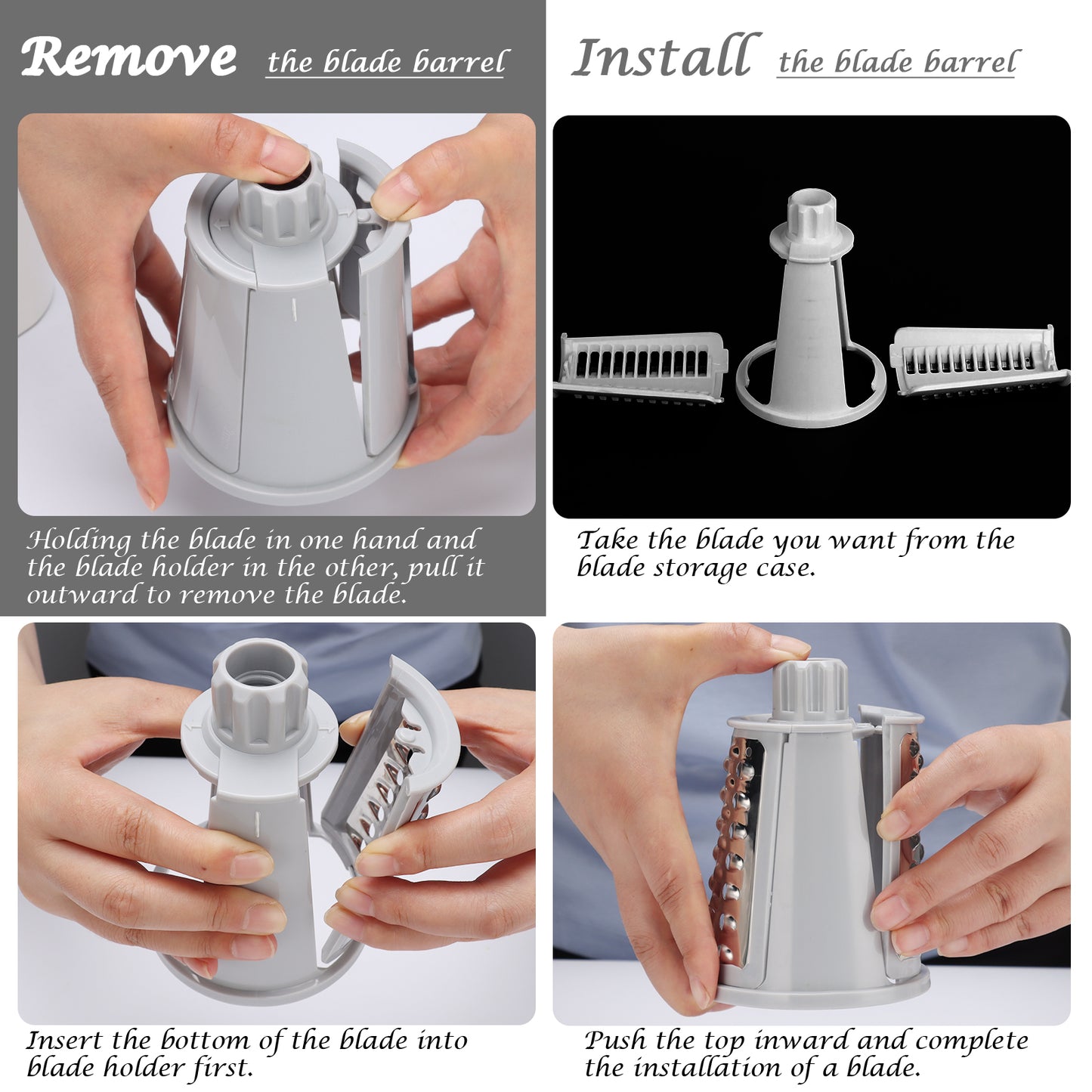 Remove the blade barrel

Holding the blade in one hand and the blade holder in the other, pull it outward to remove the blade.

Install the blade barrel

Take the blade you want from the blade storage case.

Insert the bottom of the blade into blade holder first.

Push the top inward and complete the installation of a blade.