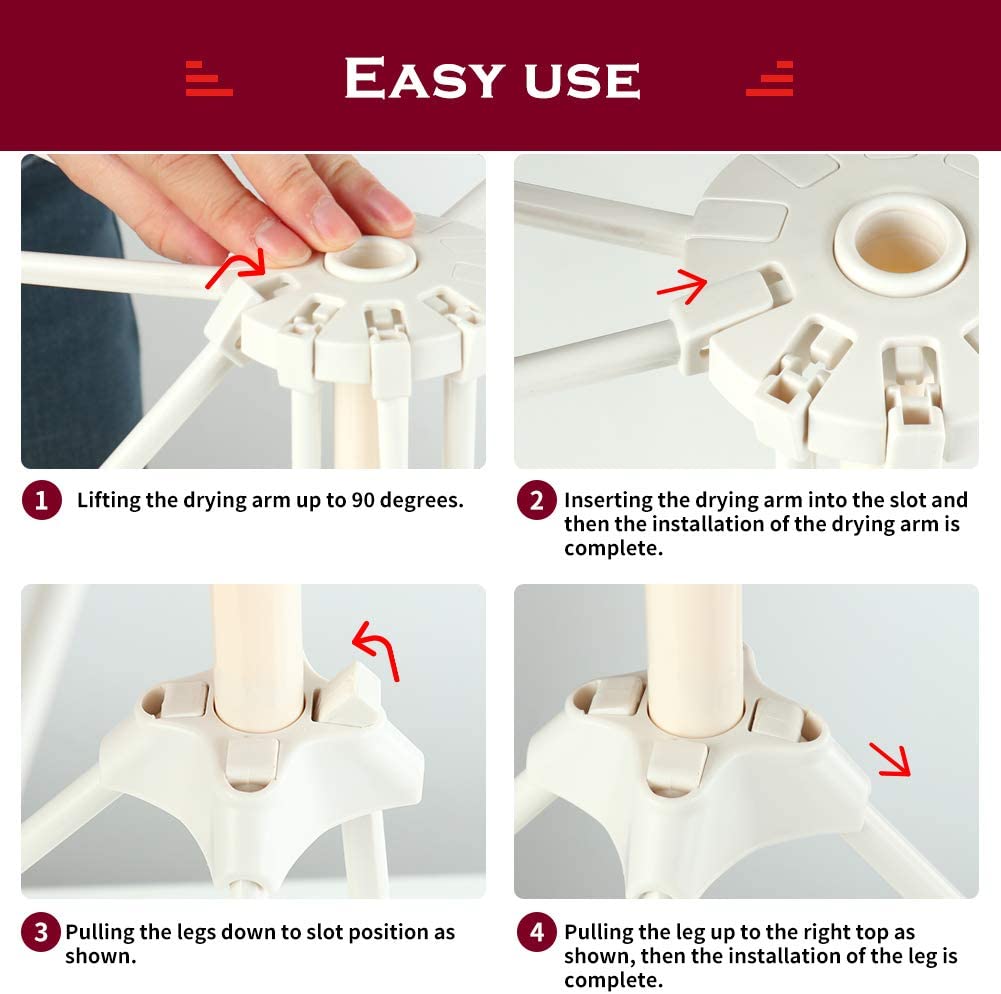 EASY USE

1 Lifting the drying arm up to 90 degrees.

2 Inserting the drying arm into the slot and then the installation of the drying arm is complete.

3 Pulling the legs down to slot position as shown.

4 Pulling the leg up to the right top as shown, then the installation of the leg is complete.