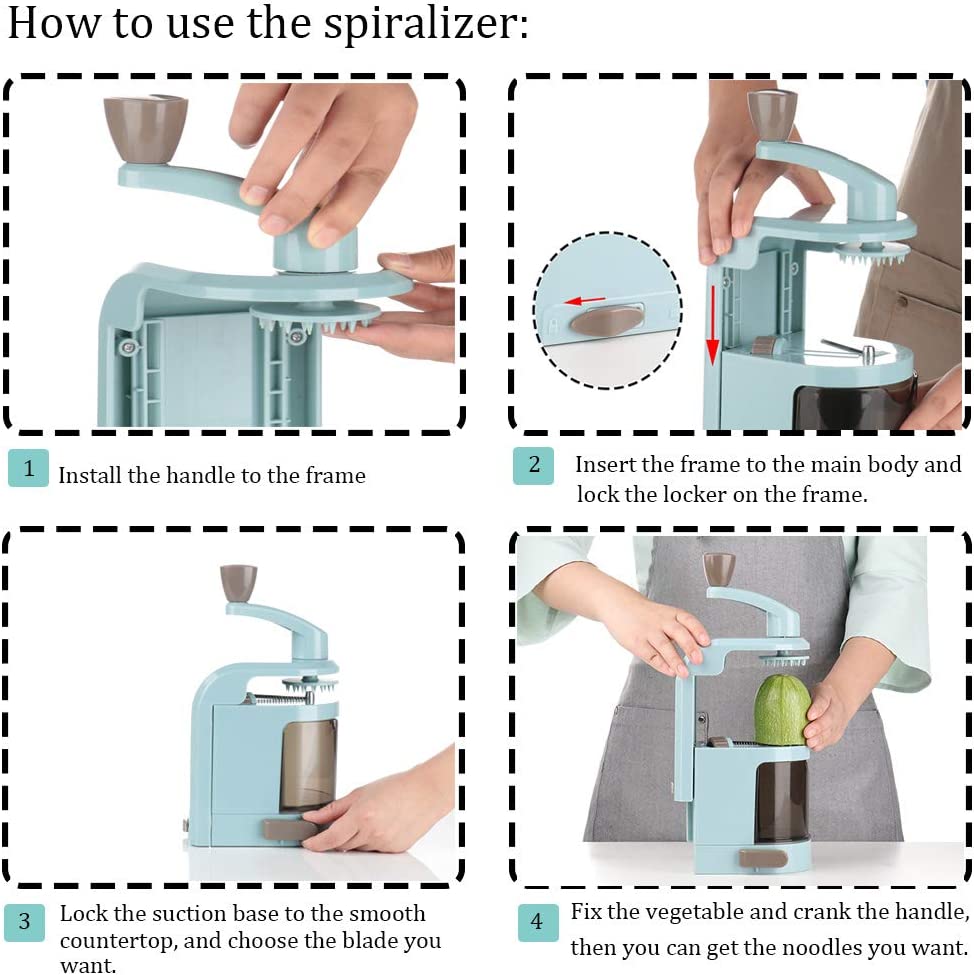 How to use the spiralizer:

1 Install the handle to the frame

2 Insert the frame to the main body and lock the locker on the frame.

3 Lock the suction base to the smooth countertop, and choose the blade you want.

4 Fix the vegetable and crank the handle, then you can get the noodles you want.